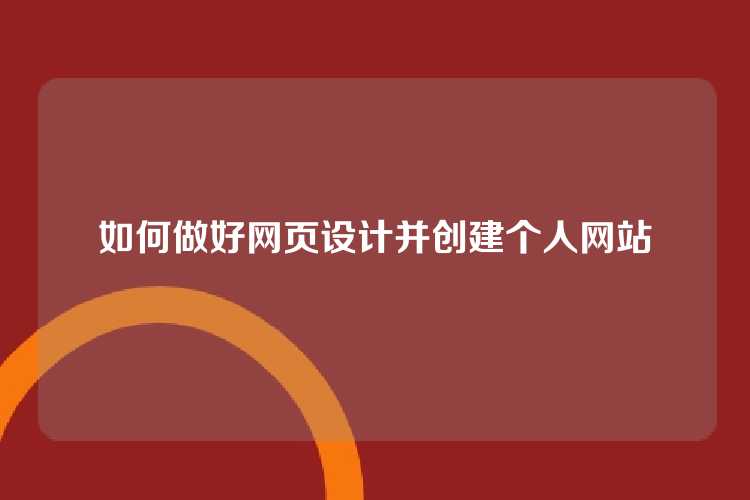 如何做好网页设计并创建个人网站