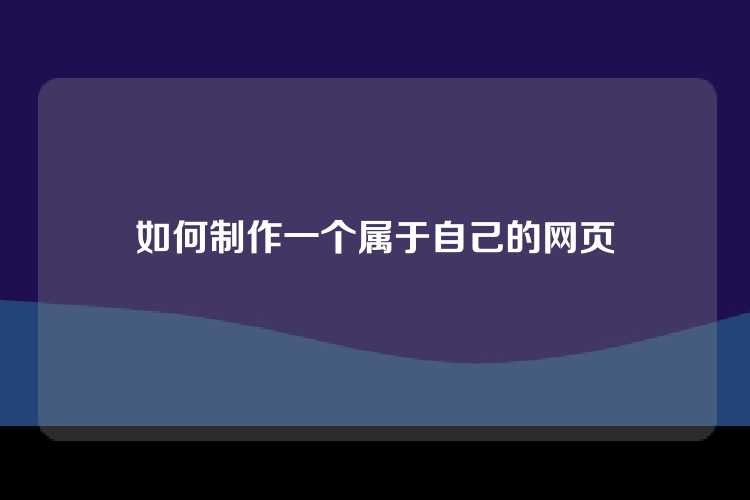 如何制作一个属于自己的网页