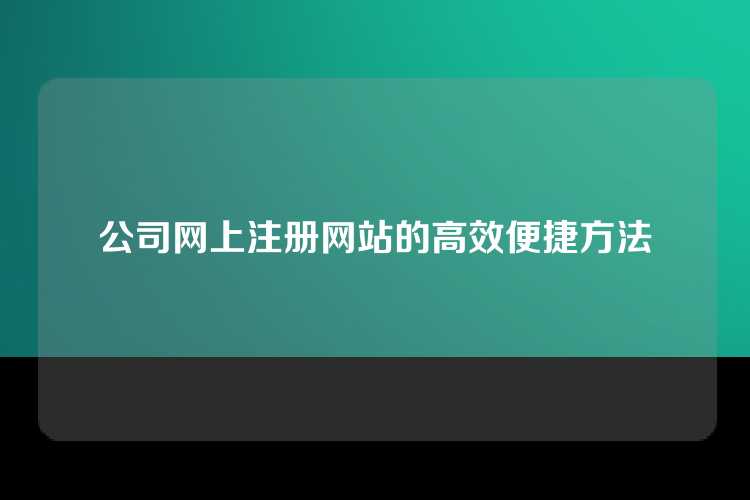 公司网上注册网站的高效便捷方法