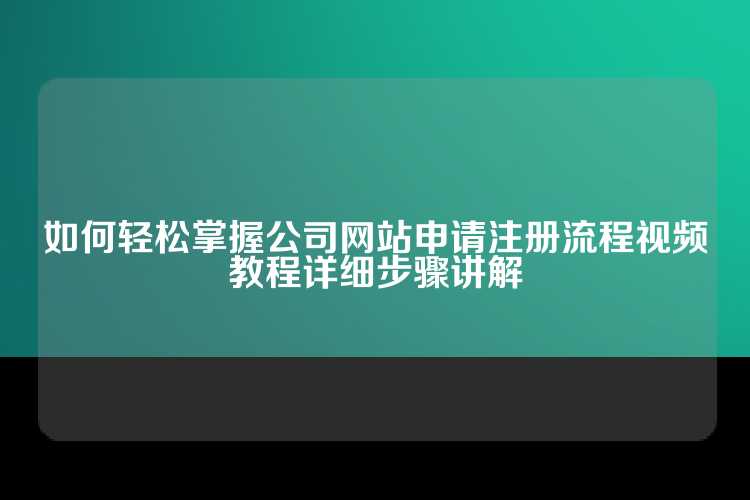 如何轻松掌握公司网站申请注册流程视频教程详细步骤讲解