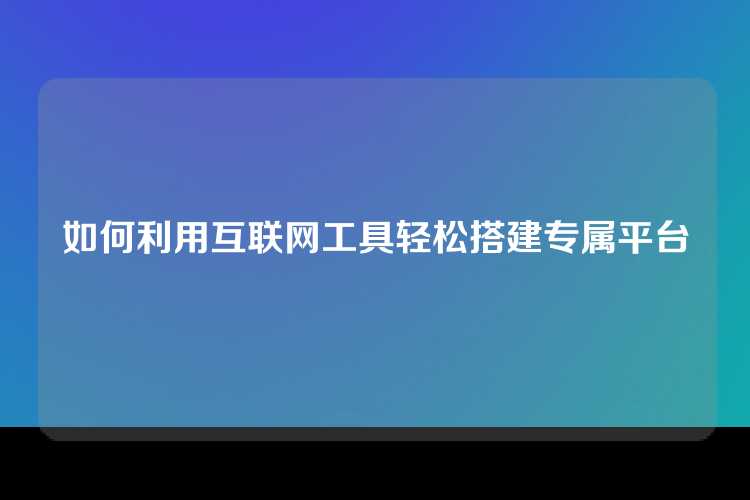 如何利用互联网工具轻松搭建专属平台