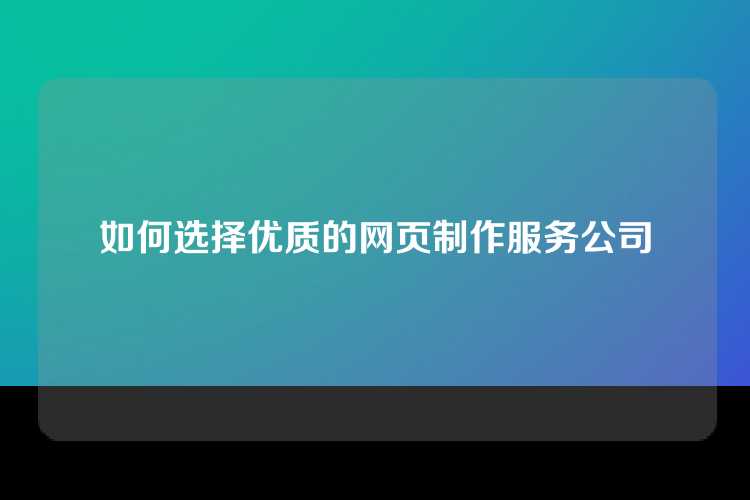 如何选择优质的网页制作服务公司