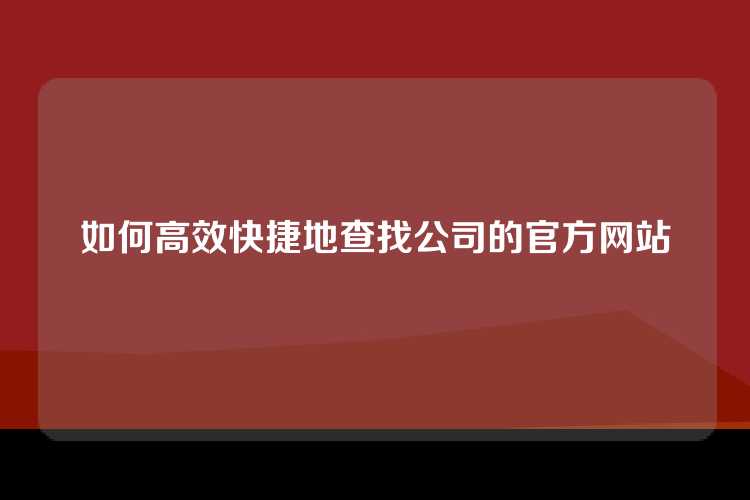 如何高效快捷地查找公司的官方网站