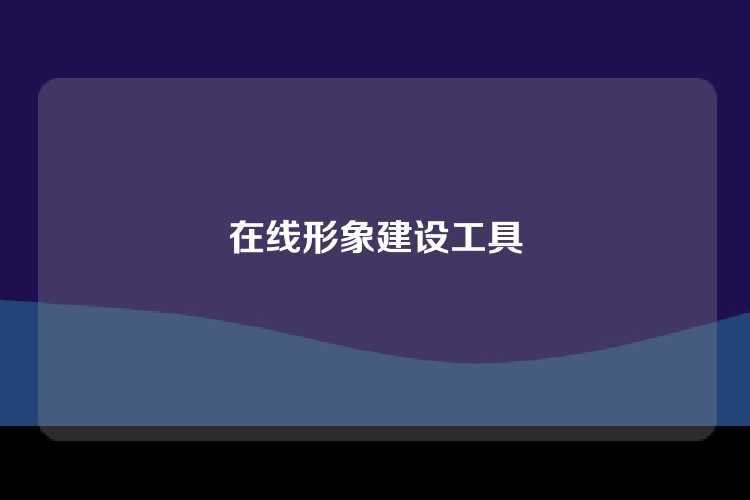 在线形象建设工具