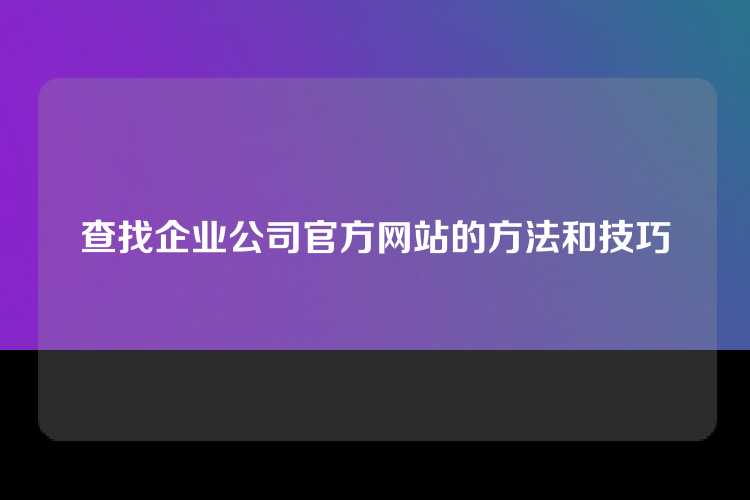 查找企业公司官方网站的方法和技巧