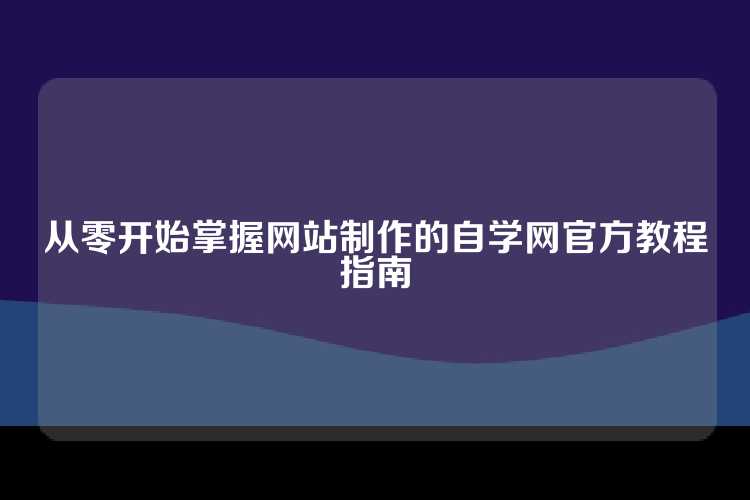 从零开始掌握网站制作的自学网官方教程指南