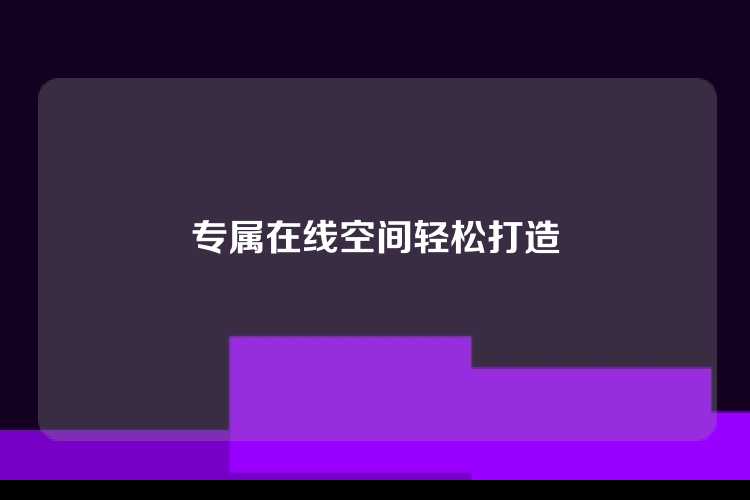 专属在线空间轻松打造