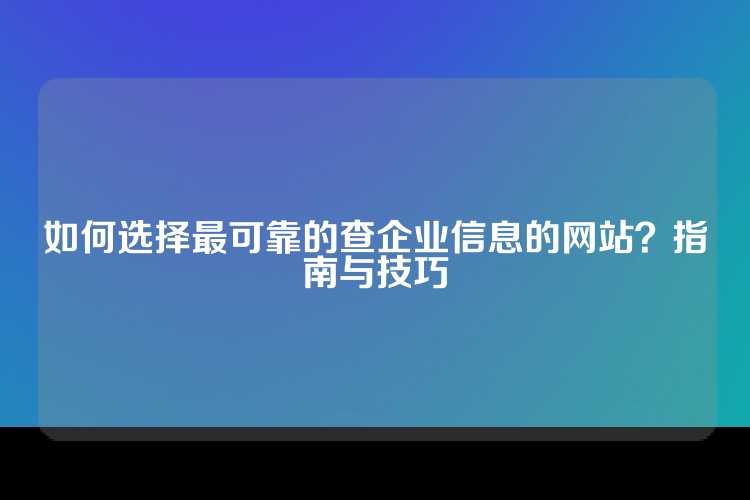 如何选择最可靠的查企业信息的网站？指南与技巧