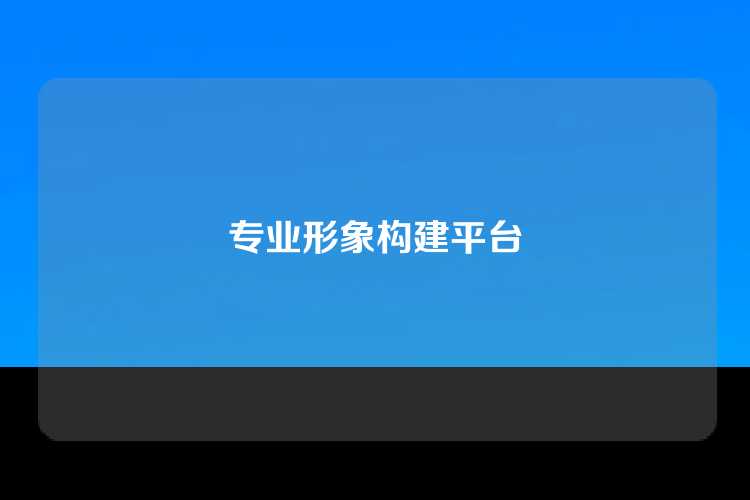 专业形象构建平台