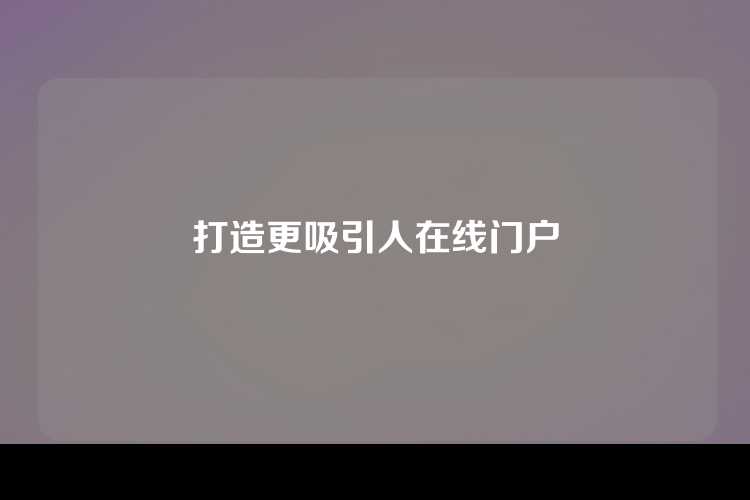 打造更吸引人在线门户