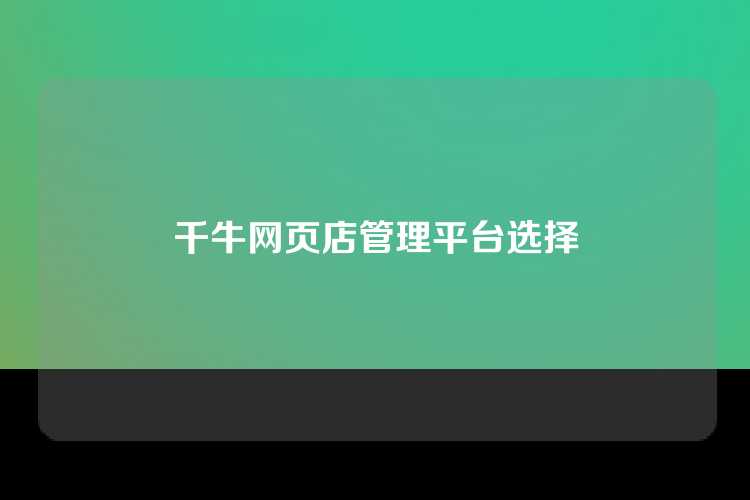 千牛网页店管理平台选择