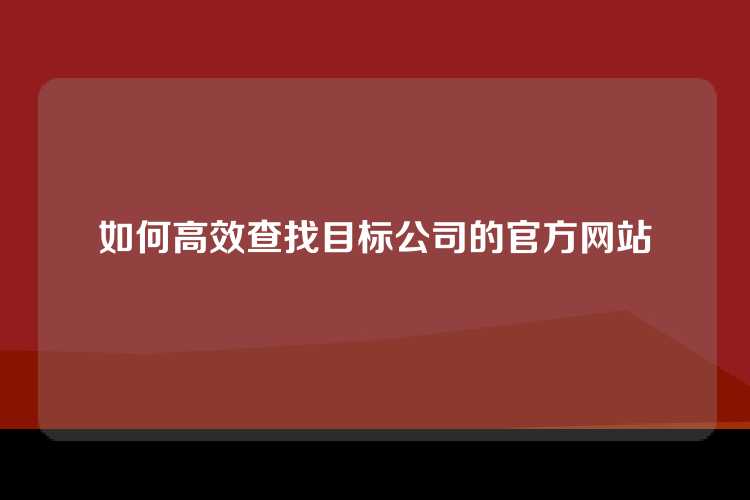 如何高效查找目标公司的官方网站