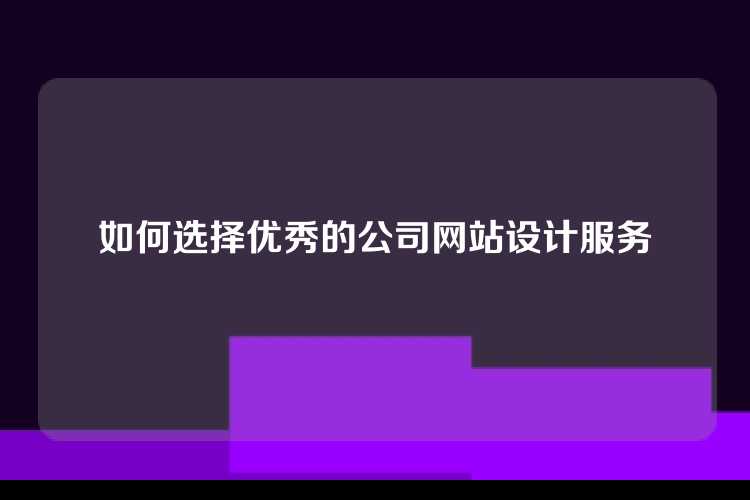 如何选择优秀的公司网站设计服务