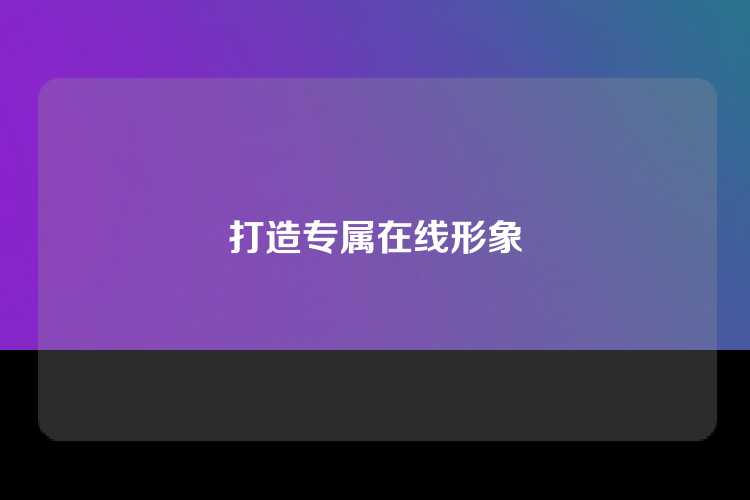 打造专属在线形象