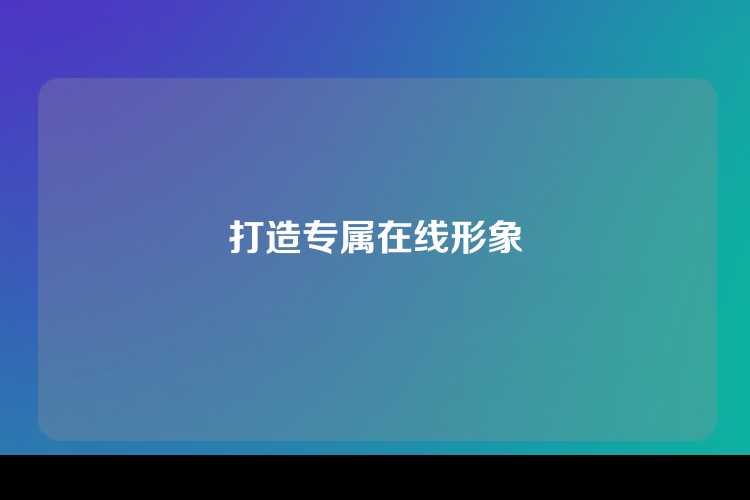 打造专属在线形象