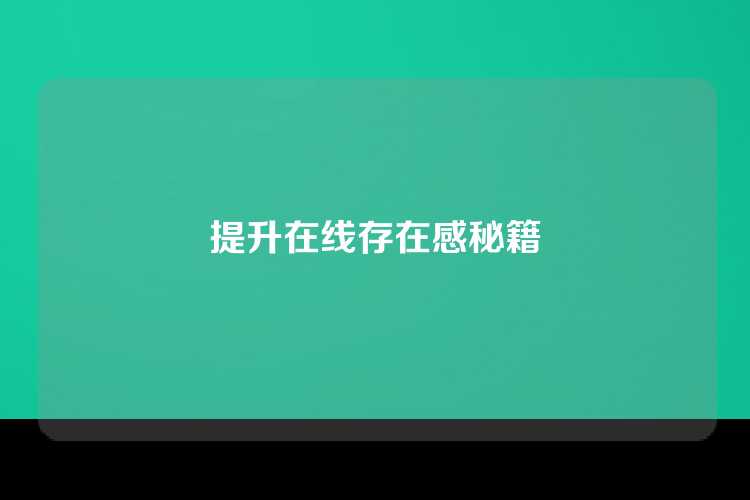 提升在线存在感秘籍