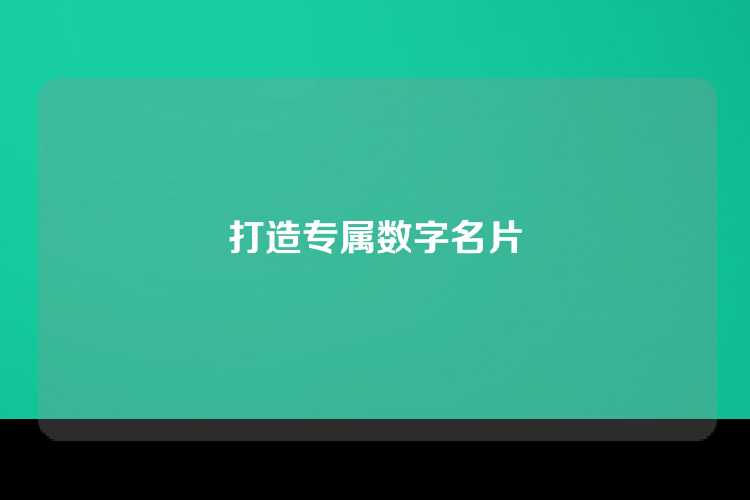 打造专属数字名片