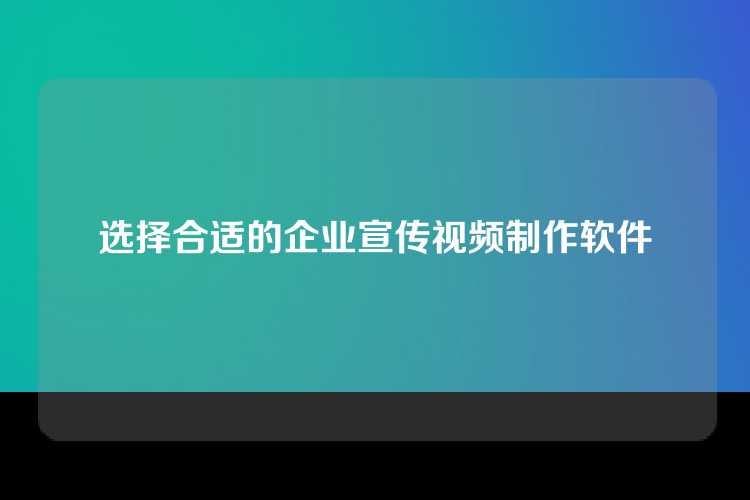 选择合适的企业宣传视频制作软件