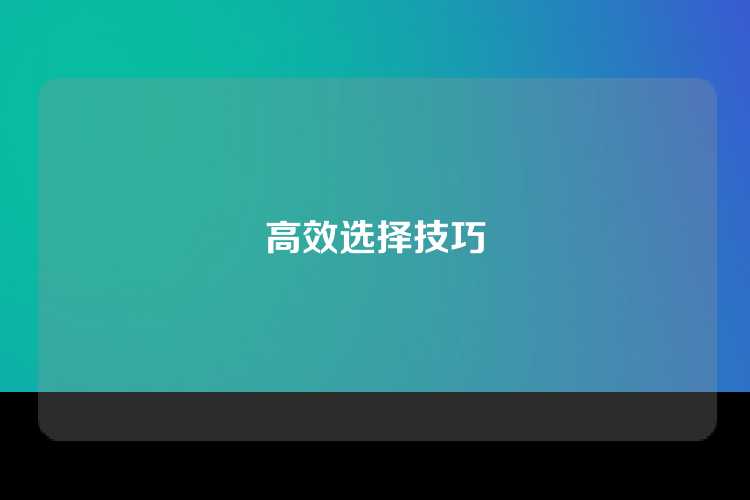 高效选择技巧