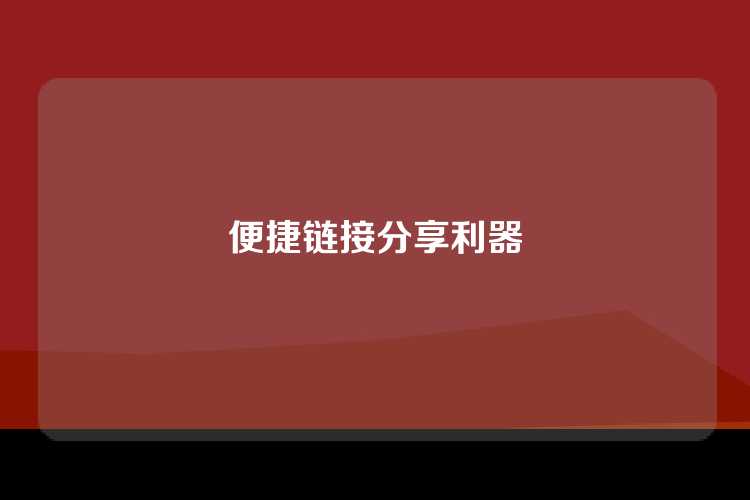 便捷链接分享利器