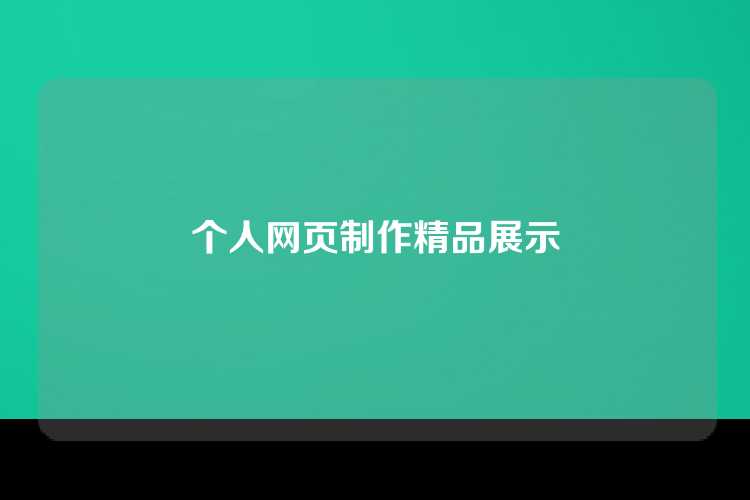 个人网页制作精品展示