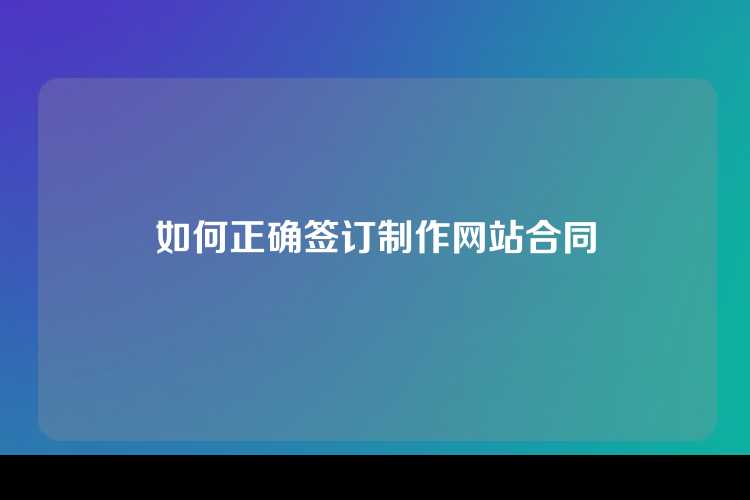 如何正确签订制作网站合同