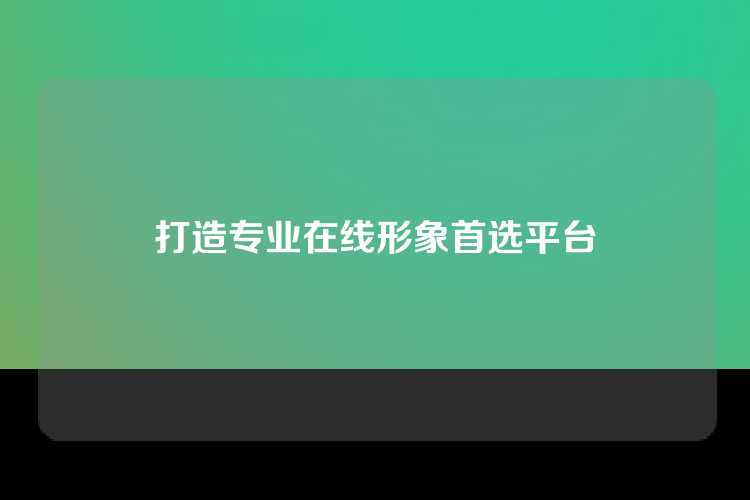 打造专业在线形象首选平台