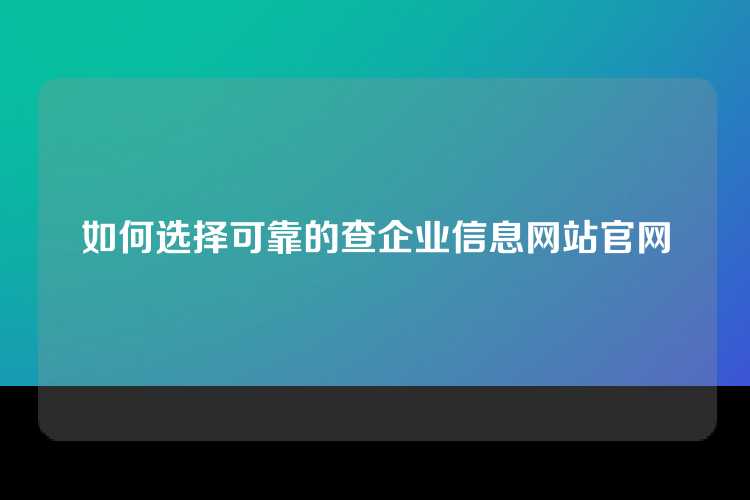 如何选择可靠的查企业信息网站官网