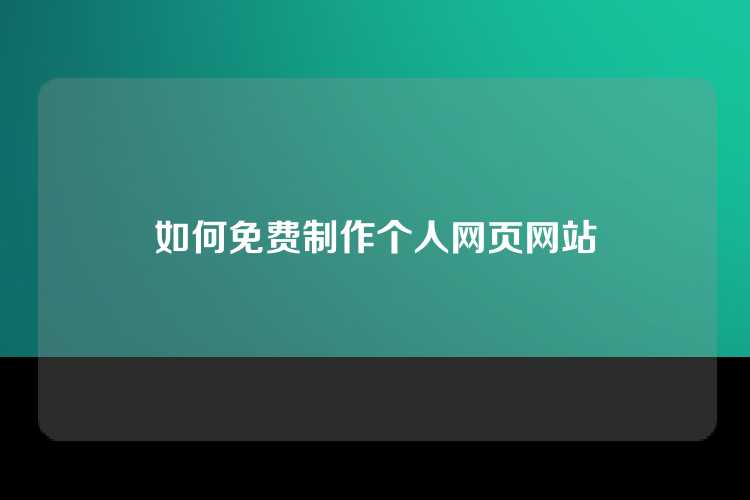 如何免费制作个人网页网站