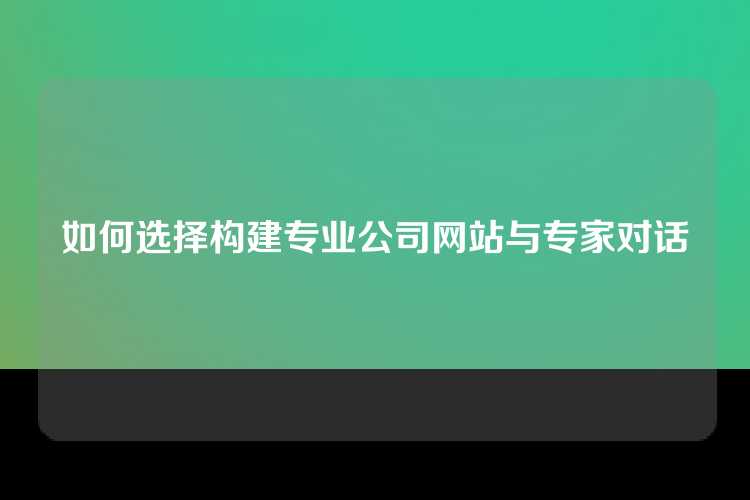 如何选择构建专业公司网站与专家对话