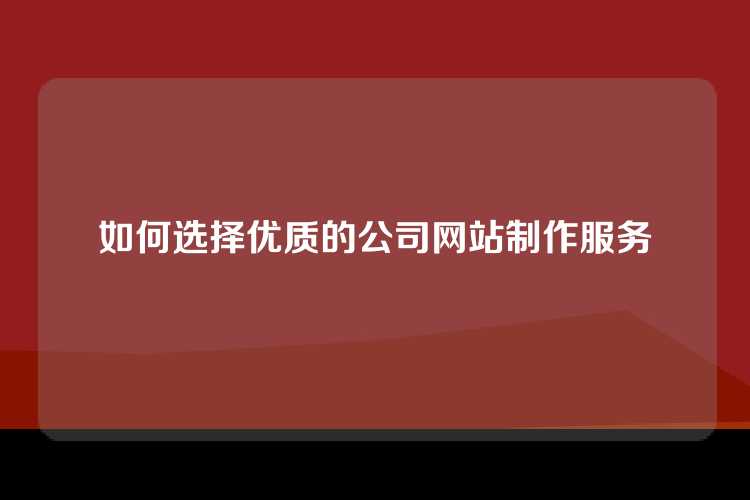 如何选择优质的公司网站制作服务