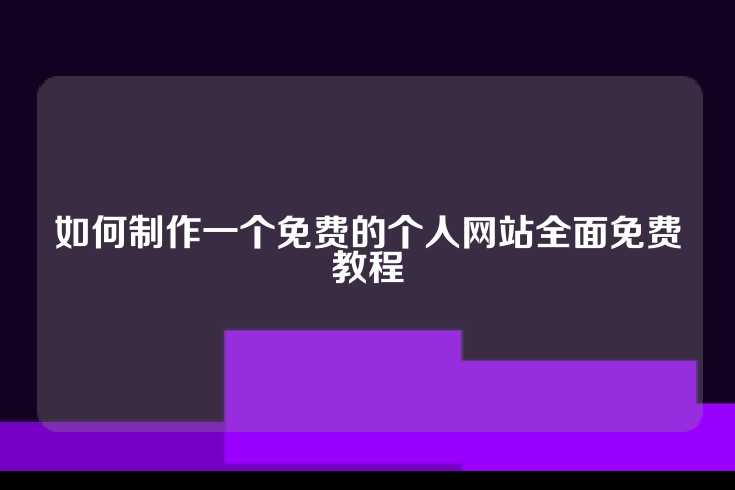 如何制作一个免费的个人网站全面免费教程