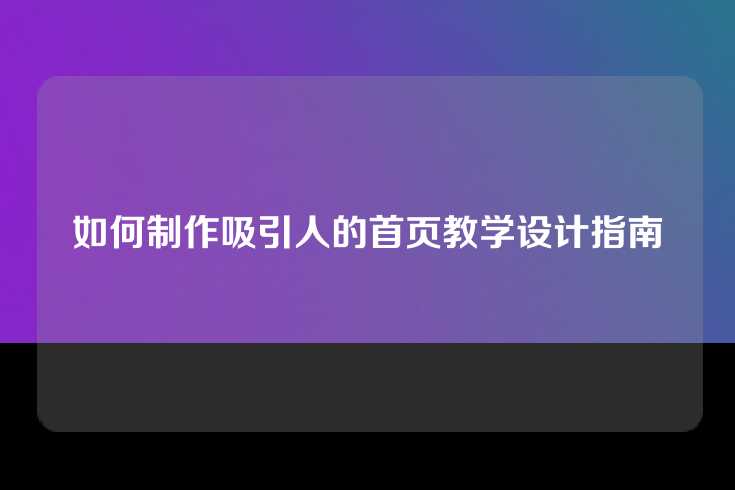 如何制作吸引人的首页教学设计指南